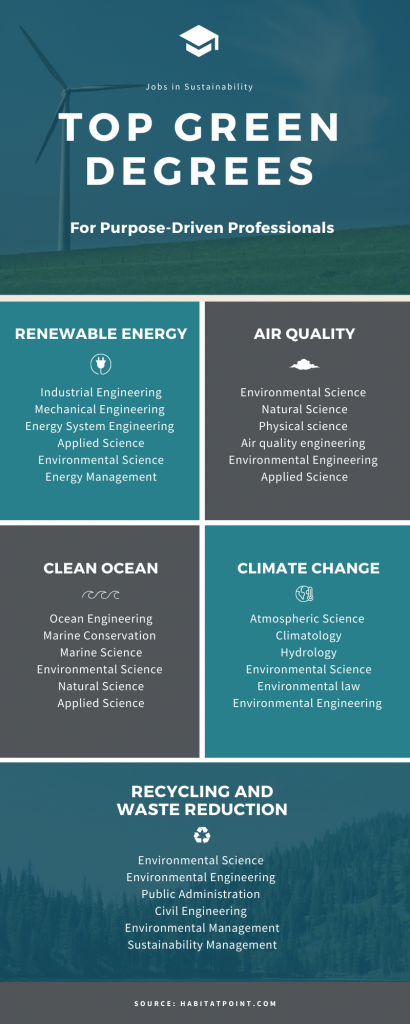 Jobs in Sustainability

TOP GREEN DEGREES

For Purpose-Driven Professionals

RENEWABLE ENERGY

Industrial Engineering
Mechanical Engineering
Energy System Engineering
Applied Science
Environmental Science
Energy Management

AIR QUALITY

Environmental Science
Natural Science
Physical science
Air quality engineering
Environmental Engineering
Applied Science

CLEAN OCEAN

Ocean Engineering
Marine Conservation
Marine Science
Environmental Science
Natural Science
Applied Science

CLIMATE CHANGE

Atmospheric Science
Climatology
Hydrology
Environmental Science
Environmental law
Environmental Engineering

RECYCLING AND WASTE REDUCTION

Environmental Science
Environmental Engineering
Public Administration
Civil Engineering
Environmental Management
Sustainability Management

SOURCE: HABITATPOINT.COM